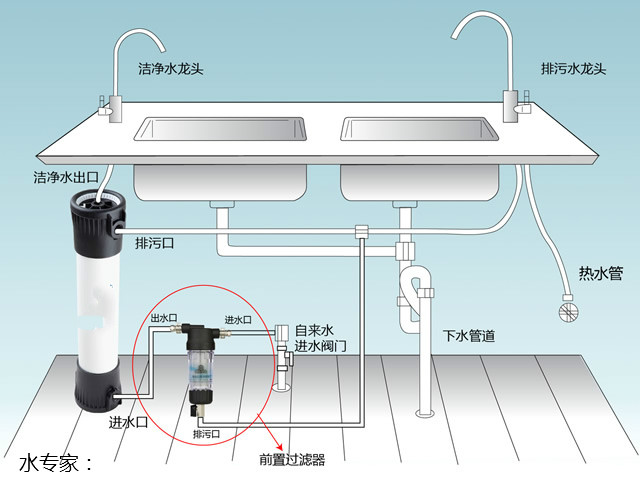 洁净水龙头

排污水龙头

洁净水出口

排污口

热水管

出水口

进水口

自来水
进水阀门

下水管道

进水口

排污口

前置过滤器

水专家：